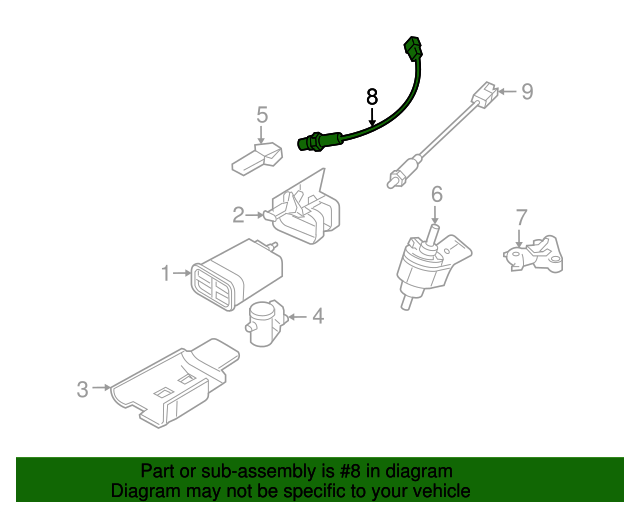 8
9
5
6
2
7
1
4
3

Part or sub-assembly is #8 in diagram
Diagram may not be specific to your vehicle