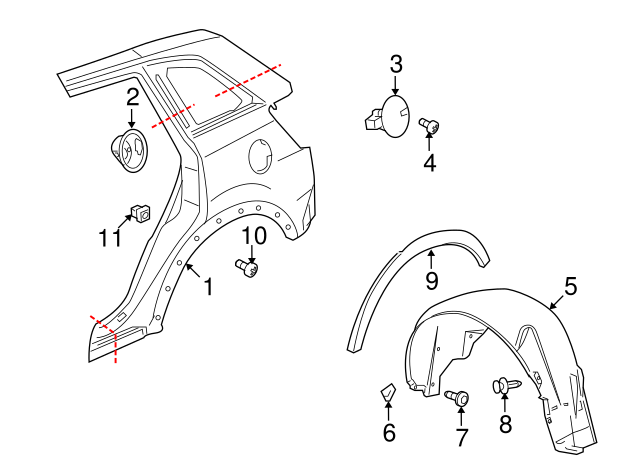 2
3
4
11
10
1
9
5
6
7
8