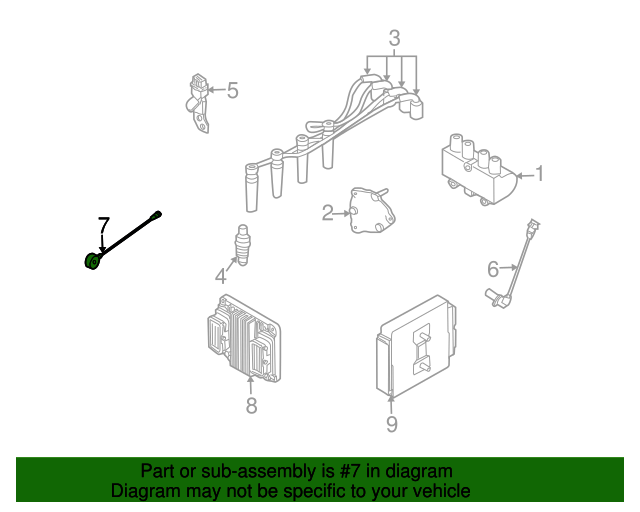 3
5
1
2
7
4
6
8
9

Part or sub-assembly is #7 in diagram
Diagram may not be specific to your vehicle