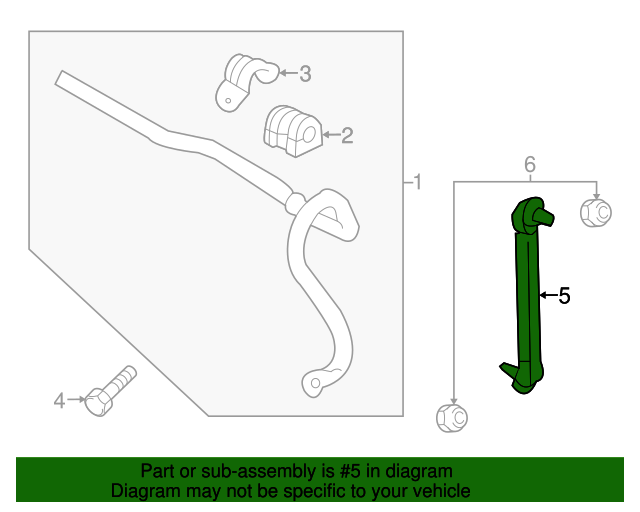 3

2

1

6

5

4

Part or sub-assembly is #5 in diagram
Diagram may not be specific to your vehicle