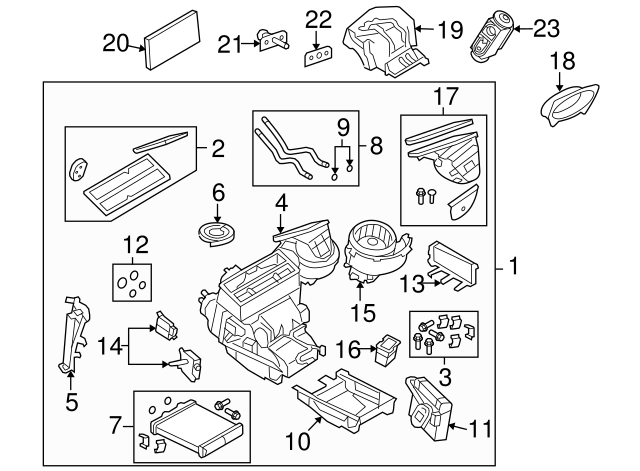 20
21
22
19
23
18
17
2
9
8
6
4
12
1
13
15
14
16
3
5
7
10
11