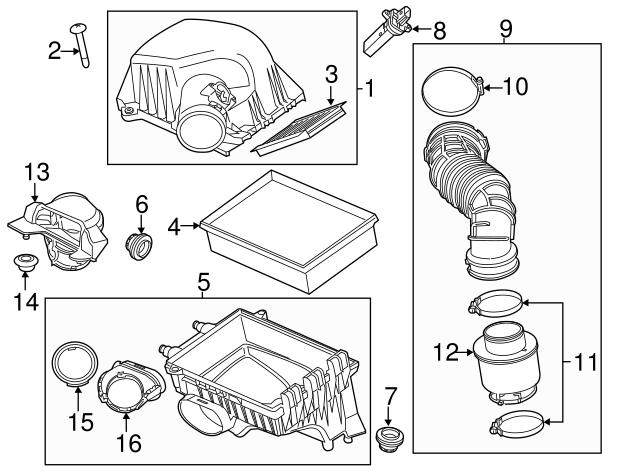 2
3
1
8
9
10
13
6
4
14
5
12
11
15
16
7