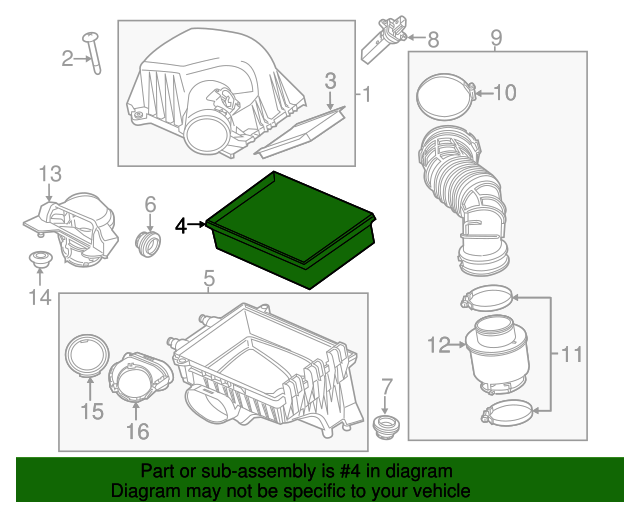 2
3
1
8
9
10
13
6
4
14
5
12
11
15
16
7

Part or sub-assembly is #4 in diagram
Diagram may not be specific to your vehicle