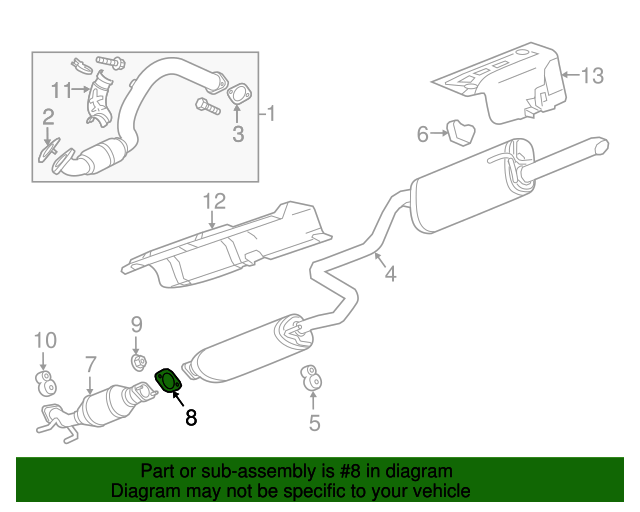 11
2
3
1
13
6
12
4
9
10
7
8
5

Part or sub-assembly is #8 in diagram
Diagram may not be specific to your vehicle