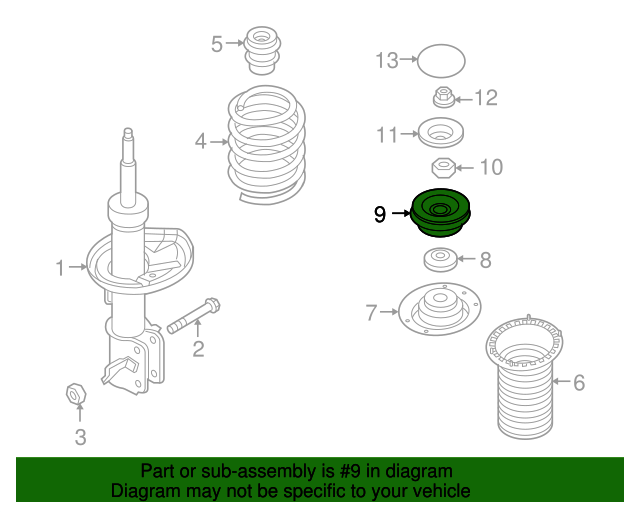 5
13
12
4
11
10
9
1
8
7
2
6
3

Part or sub-assembly is #9 in diagram
Diagram may not be specific to your vehicle