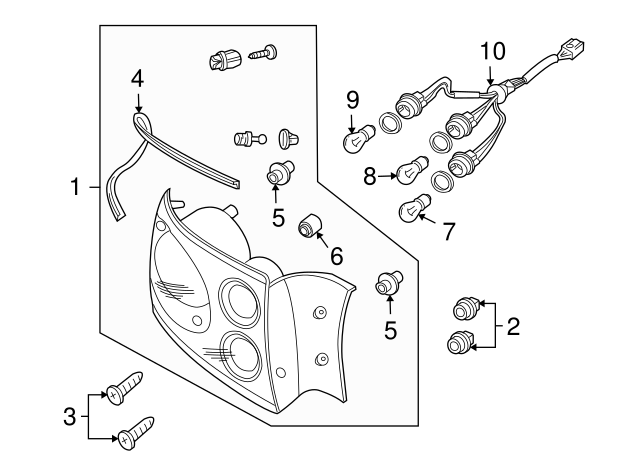 4
10
9
1
8
5
7
6
5
2
3