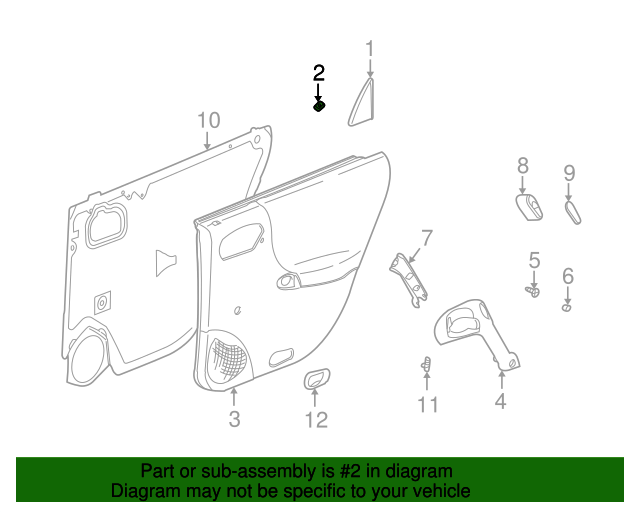 1
2
10
8
9
7
5
6
3
12
11
4

Part or sub-assembly is #2 in diagram
Diagram may not be specific to your vehicle