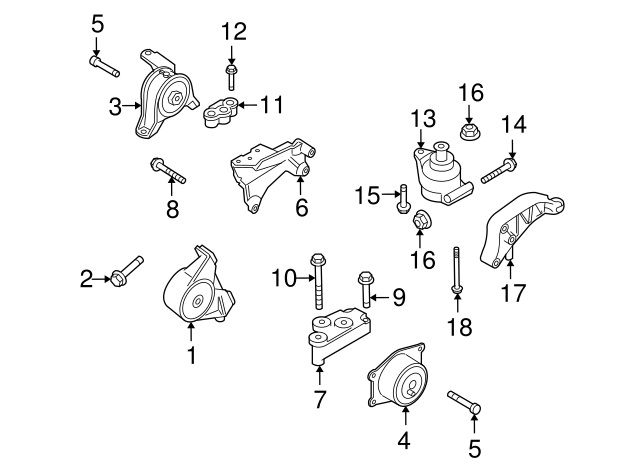 5
12
3
11
16
13
14
8
6
15
16
2
10
9
17
18
1
7
4
5