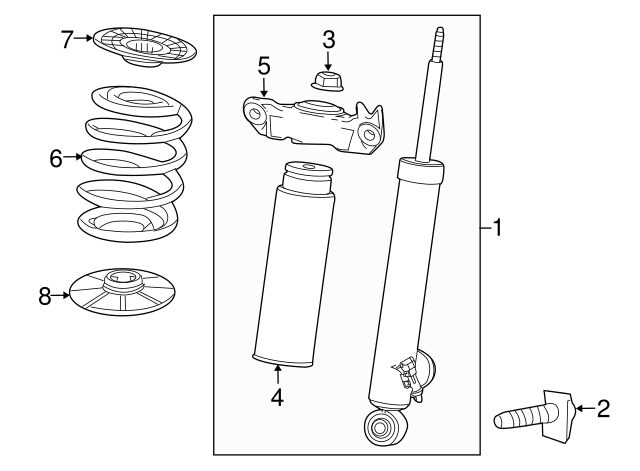 7
3
5
6
1
8
4
2