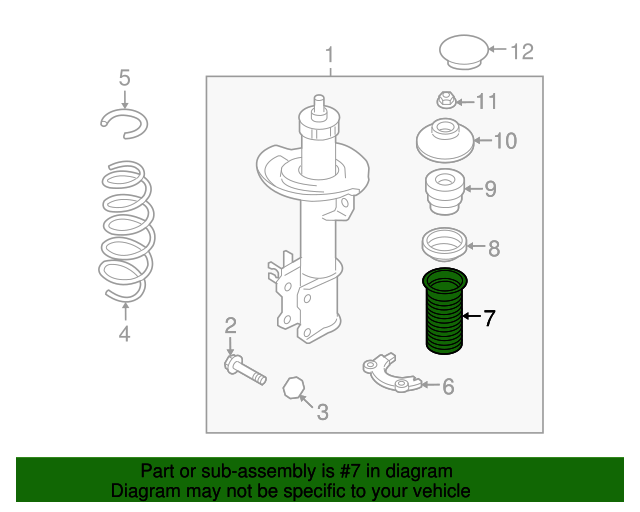 1
12
5
11
10
9
8
7
4
2
6
3

Part or sub-assembly is #7 in diagram
Diagram may not be specific to your vehicle