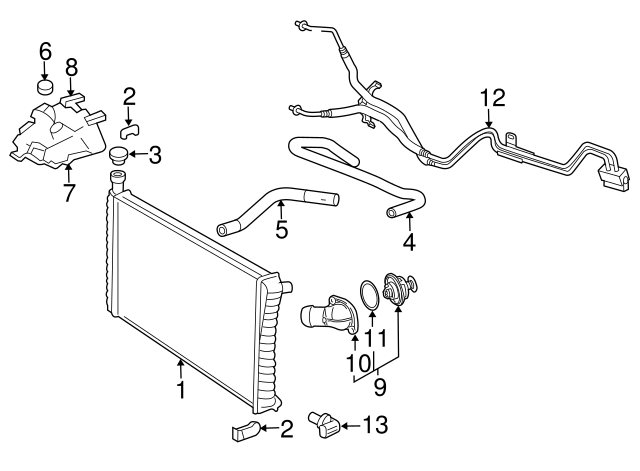 6
8
2
3
7
12
5
4
11
10
9
1
2
13