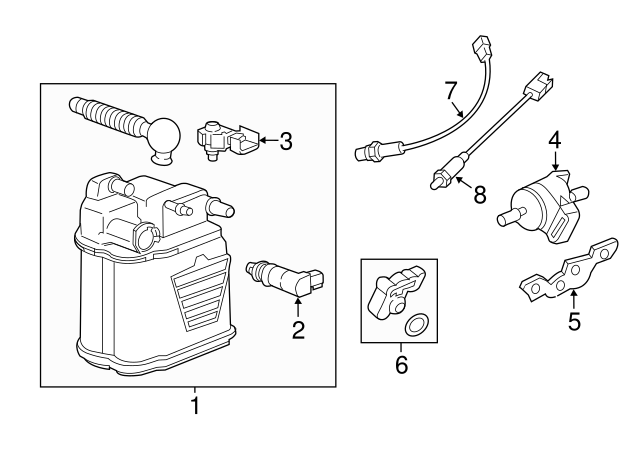 7
3
4
8
2
5
6
1