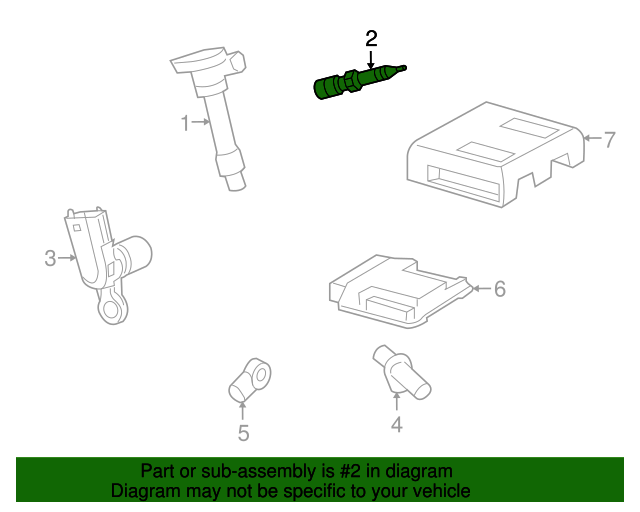 2
1
7
3
6
5
4
Part or sub-assembly is #2 in diagram
Diagram may not be specific to your vehicle