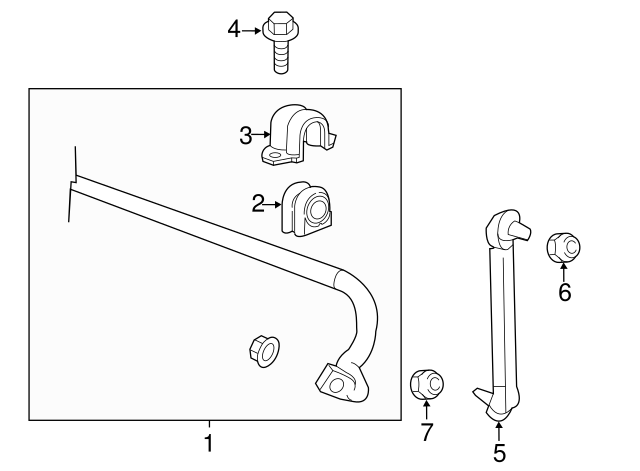 4
3
2
6
7
1
5