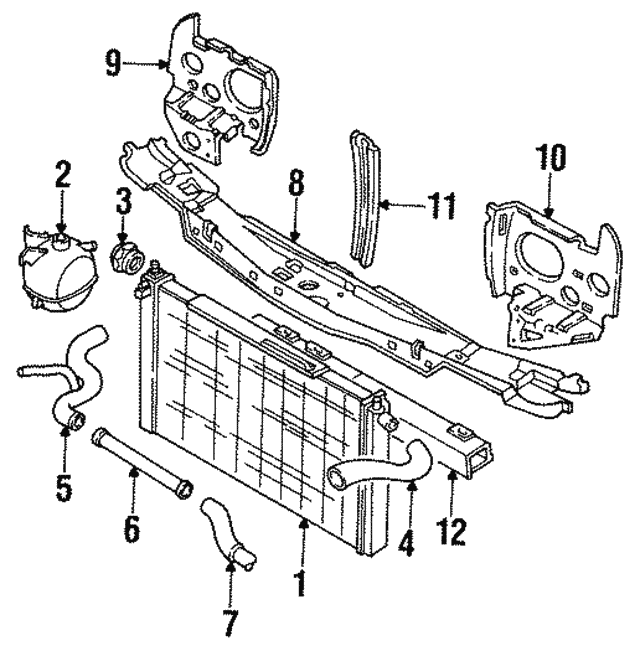 9
2
3
8
11
10
5
6
7
1
4
12