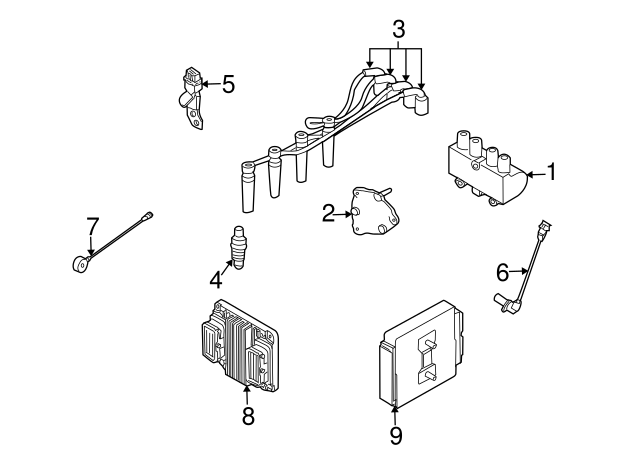 3
5
1
2
7
4
6
8
9