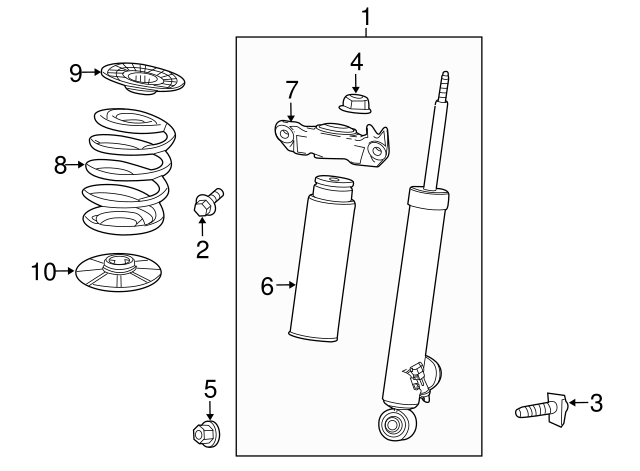 1
9
4
7
8
2
10
6
5
3