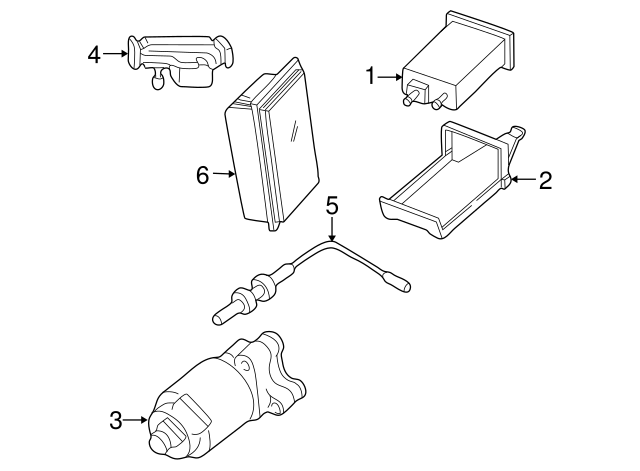 4
1
6
2
5
3