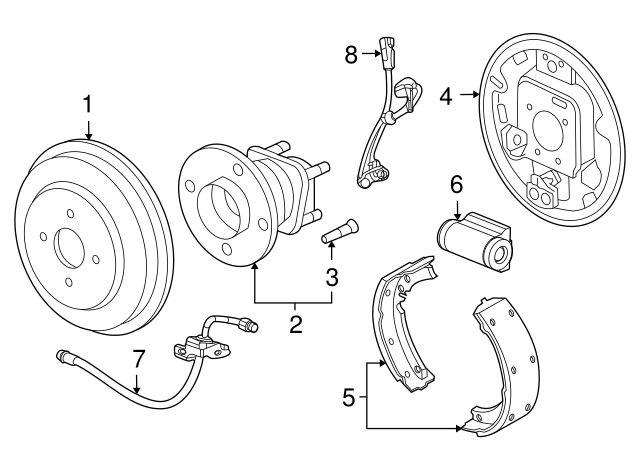 8
4
1
6
3
2
7
5