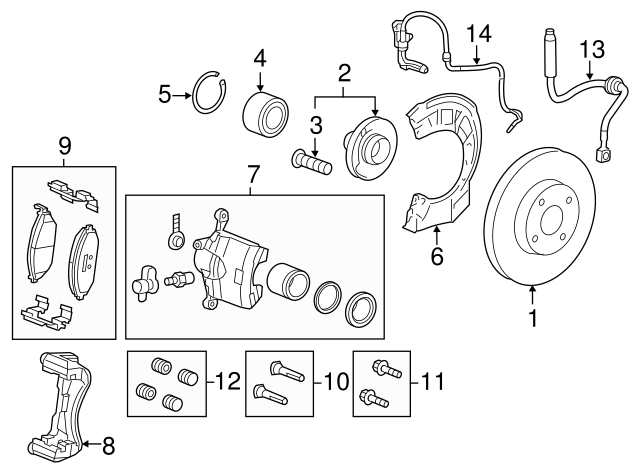 14
13
4
2
5
3
9
7
6
1
12
10
11
8