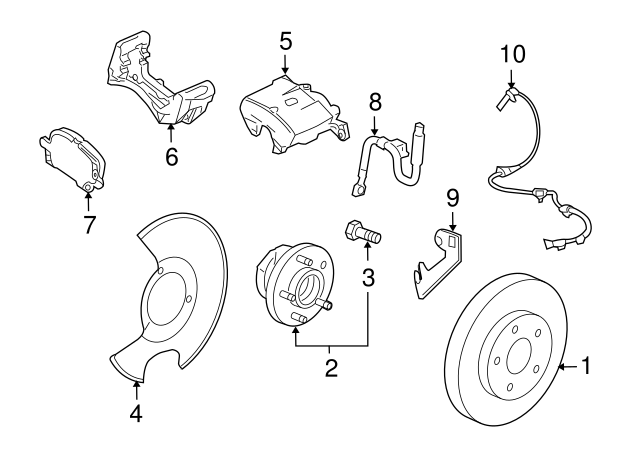 5
10
8
6
7
9
3
2
1
4