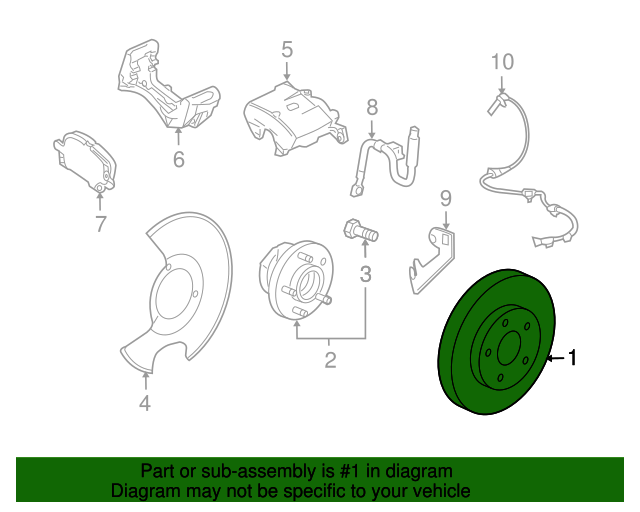 5
10
8
6
7
9
3
2
1
4

Part or sub-assembly is #1 in diagram
Diagram may not be specific to your vehicle