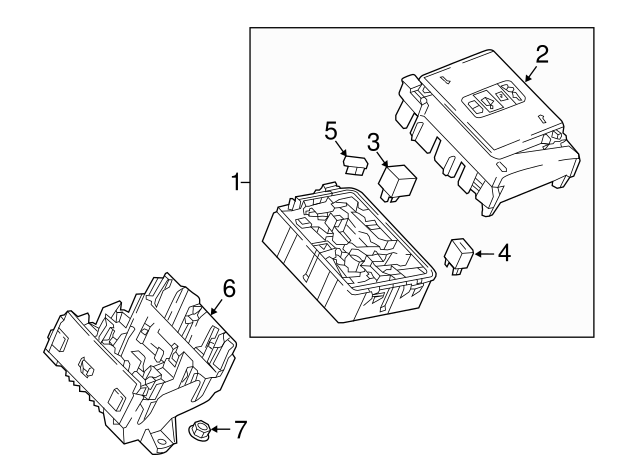 2
5
3
1
4
6
7