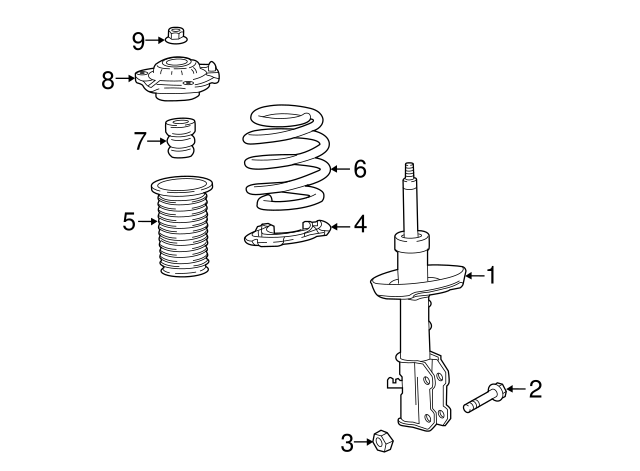 9
8
7
6
5
4
1
2
3