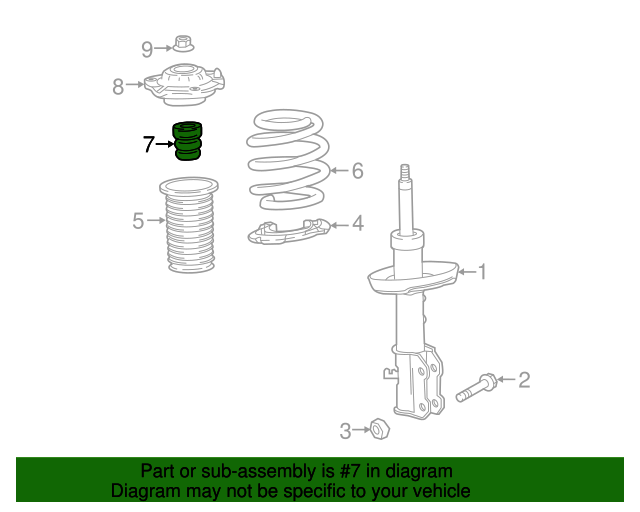 9
8
7
6
5
4
1
2
3

Part or sub-assembly is #7 in diagram
Diagram may not be specific to your vehicle