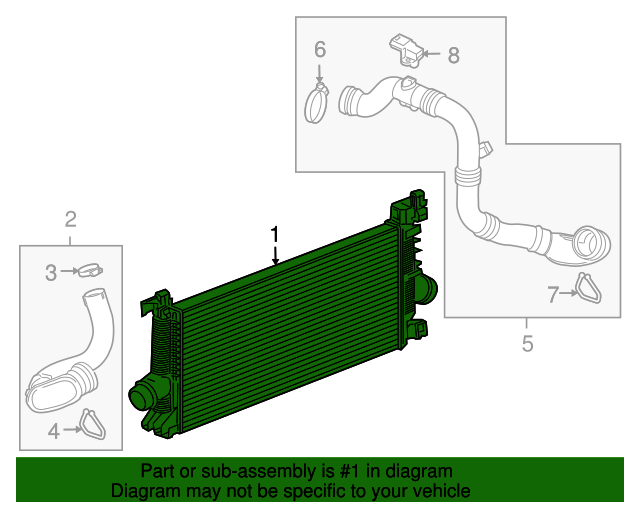 6
8
2
1
3
7
5
4

Part or sub-assembly is #1 in diagram
Diagram may not be specific to your vehicle