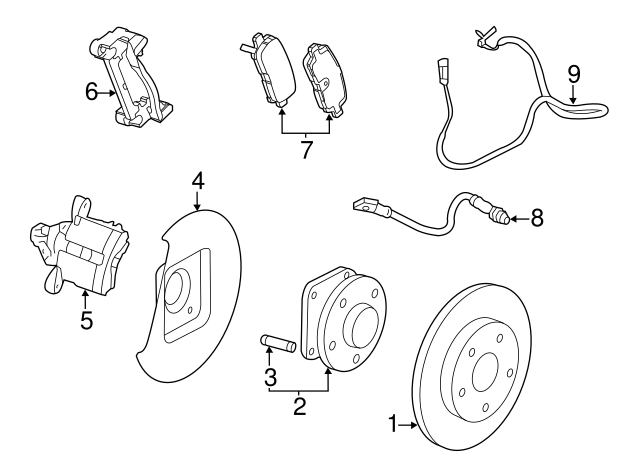 6
7
9
4
8
5
3
2
1