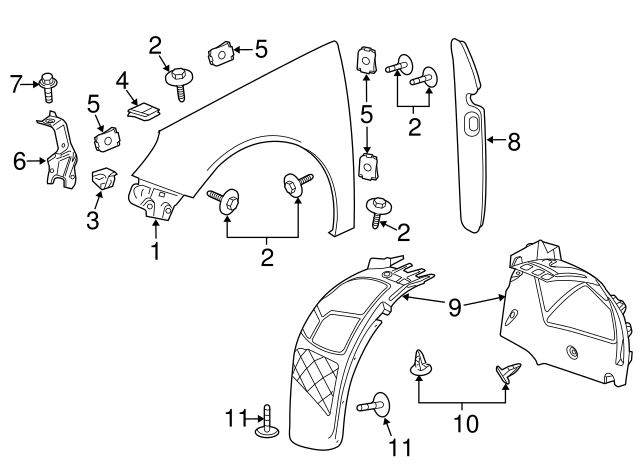 2
5
7
4
5
5
2
8
6
3
1
2
2
9
10
11
11