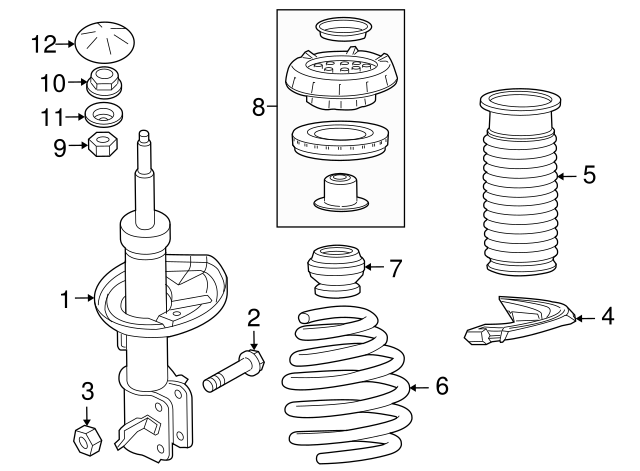 12
10
11
9
8
5
7
1
2
4
3
6