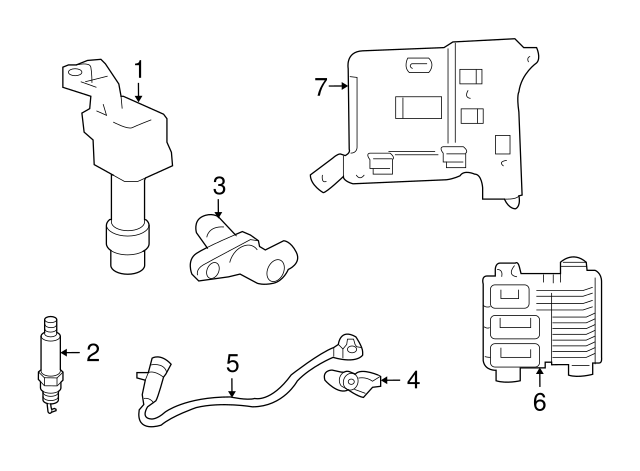 1
7
3
2
5
4
6