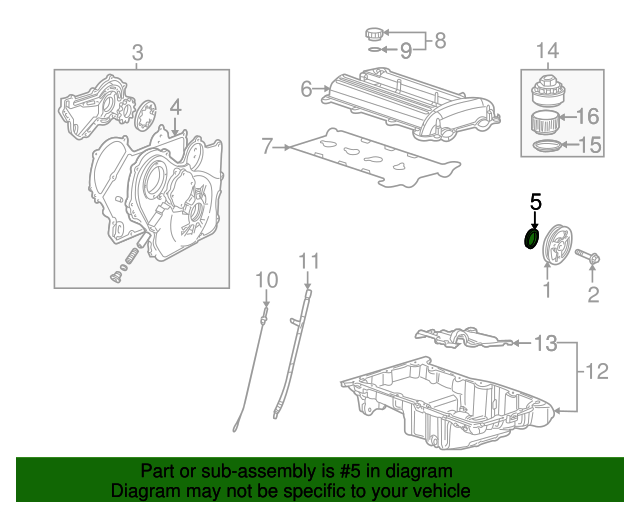 3
4
8
9
6
7
14
16
15
5
1
2
10
11
13
12

Part or sub-assembly is #5 in diagram
Diagram may not be specific to your vehicle