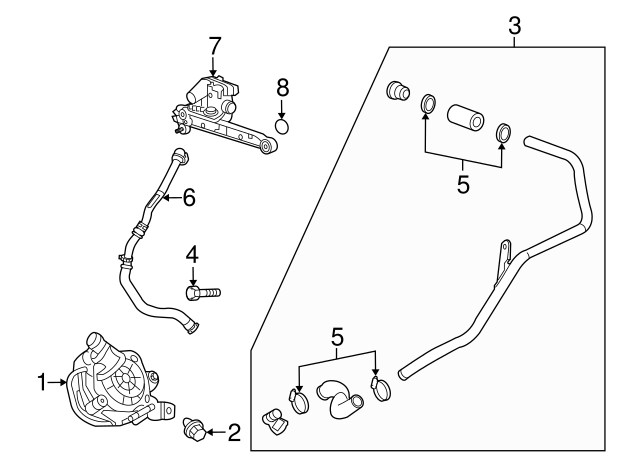 3
7
8
5
6
4
5
1
2