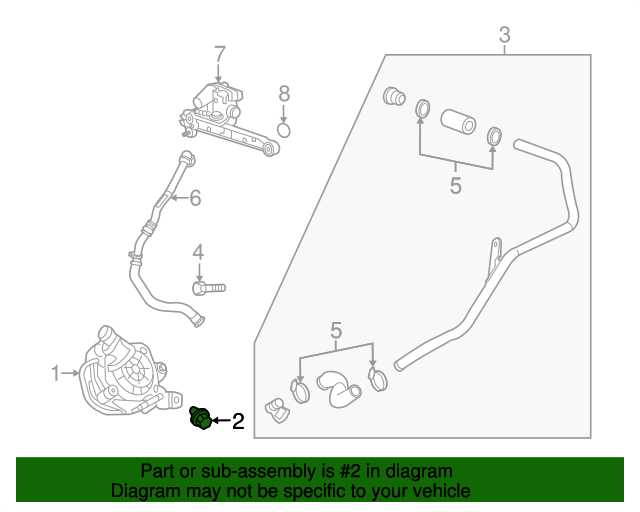 3
7
8
5
6
4
5
1
2

Part or sub-assembly is #2 in diagram
Diagram may not be specific to your vehicle