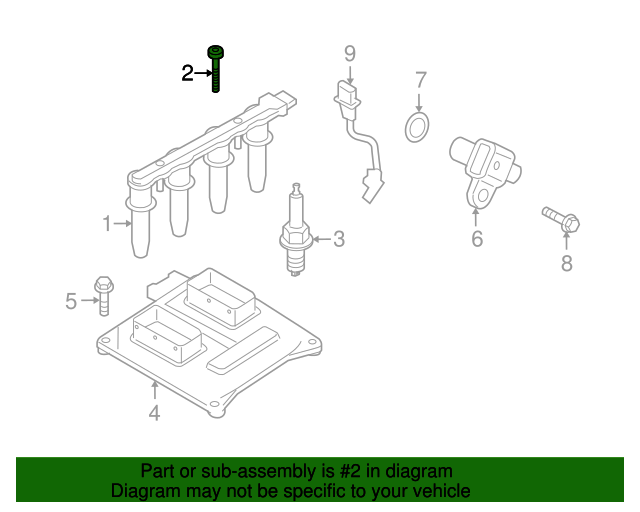 2
9
7
1
3
6
8
5
4

Part or sub-assembly is #2 in diagram
Diagram may not be specific to your vehicle