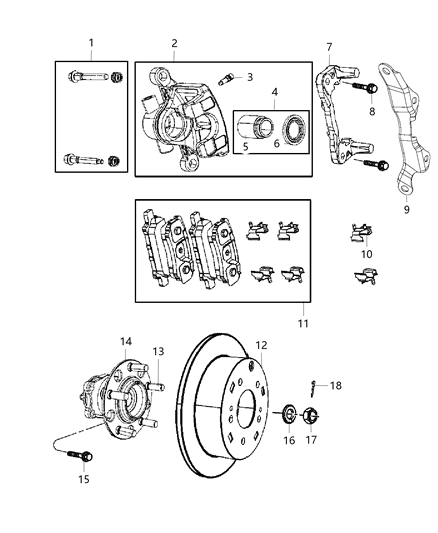 1
2
3
4
5
6
7
8
9
10
11
14
13
12
18
16
17
15