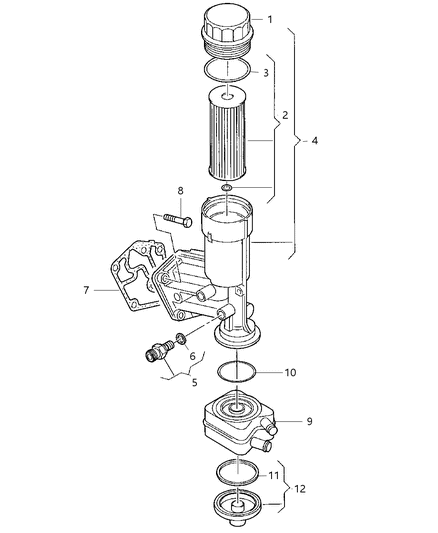 1
3
2
4
8
7
6
5
10
9
11
12