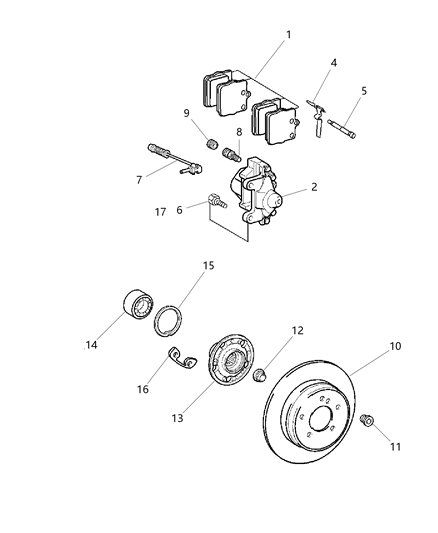 1
4
5
9
8
7
2
17
6
15
14
12
10
16
13
11