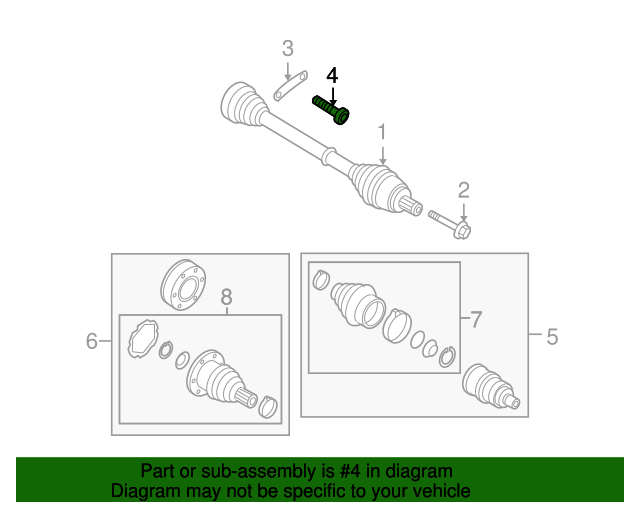 3
4
1
2
8
6
7
5

Part or sub-assembly is #4 in diagram
Diagram may not be specific to your vehicle