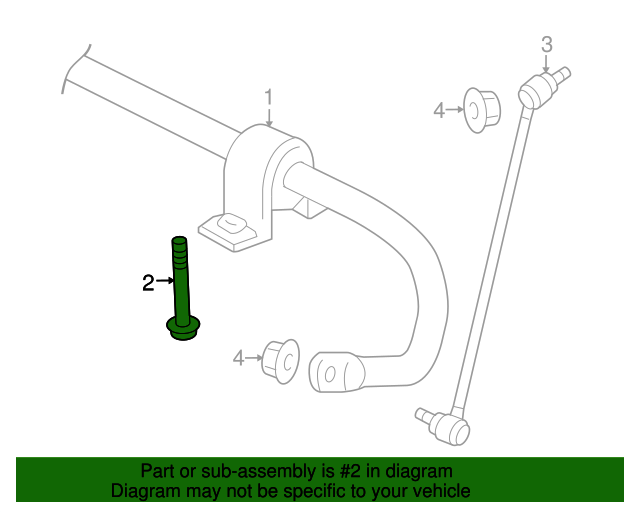 3

1

4

2

4

Part or sub-assembly is #2 in diagram
Diagram may not be specific to your vehicle