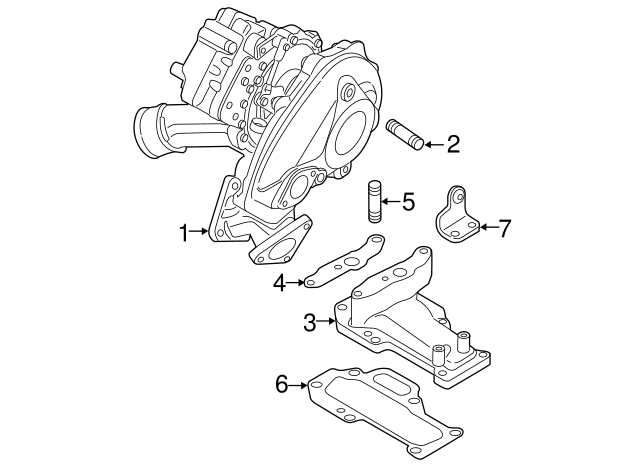 2
5
7
1
4
3
6