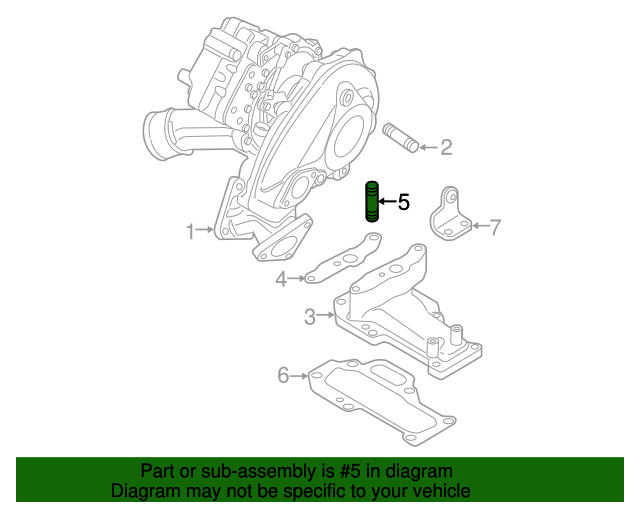 2

5

7

1

4

3

6

Part or sub-assembly is #5 in diagram
Diagram may not be specific to your vehicle