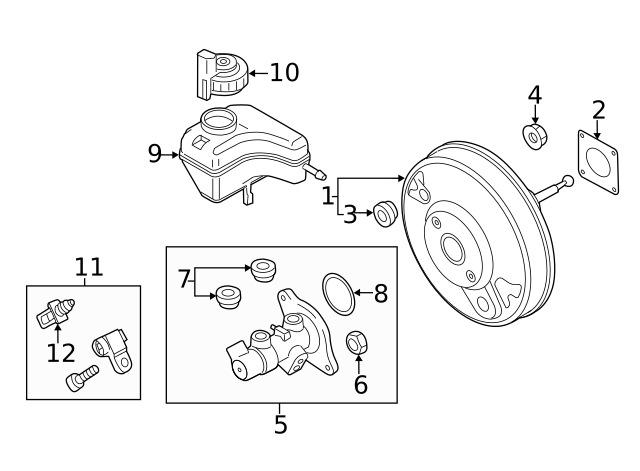 10
4
2
9
1
3
11
7
8
12
6
5