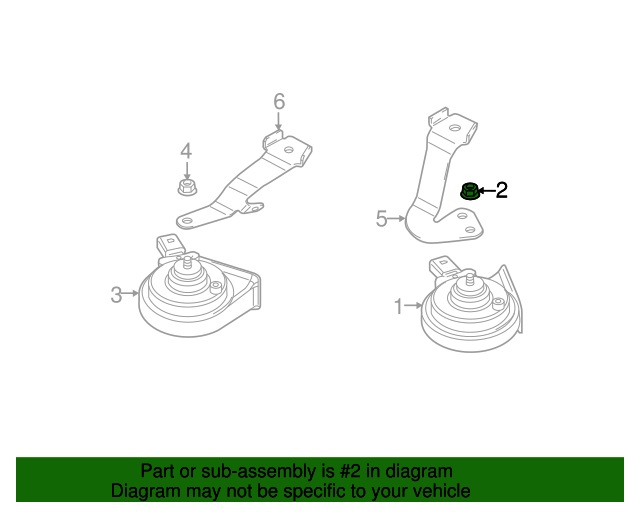 6

4

2

5

3

1

Part or sub-assembly is #2 in diagram
Diagram may not be specific to your vehicle