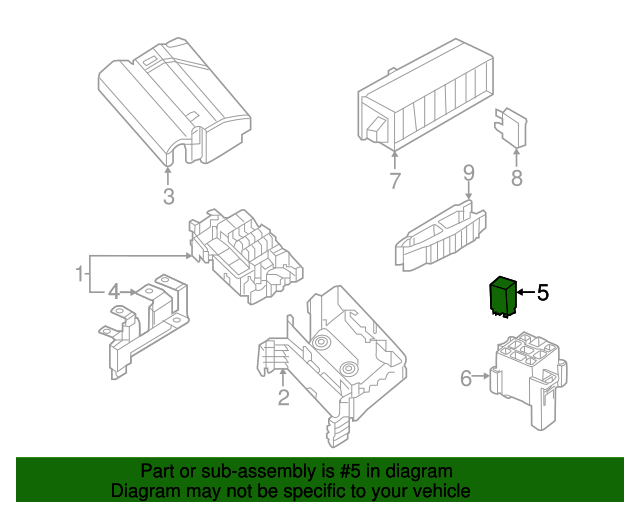 3

7

8

9

1

4

5

2

6

Part or sub-assembly is #5 in diagram
Diagram may not be specific to your vehicle