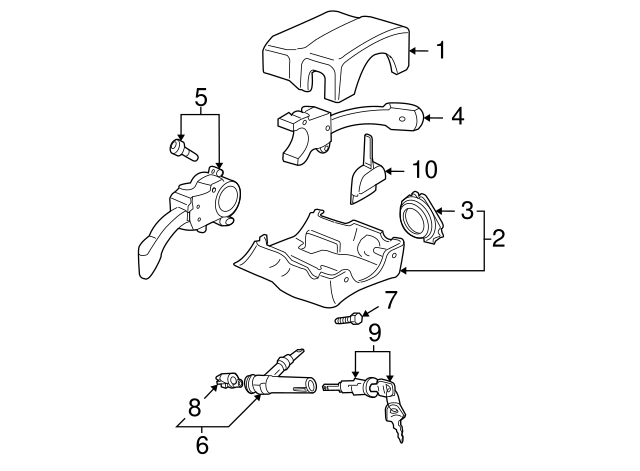 1
5
4
10
3
2
7
9
8
6