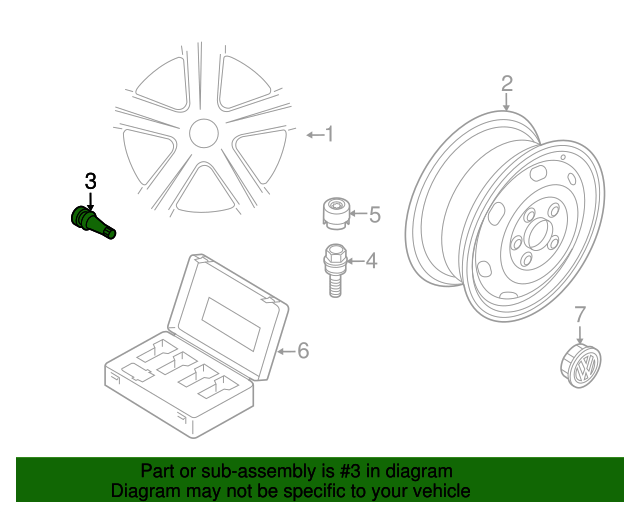 1
2
3
5
4
6
7

Part or sub-assembly is #3 in diagram
Diagram may not be specific to your vehicle